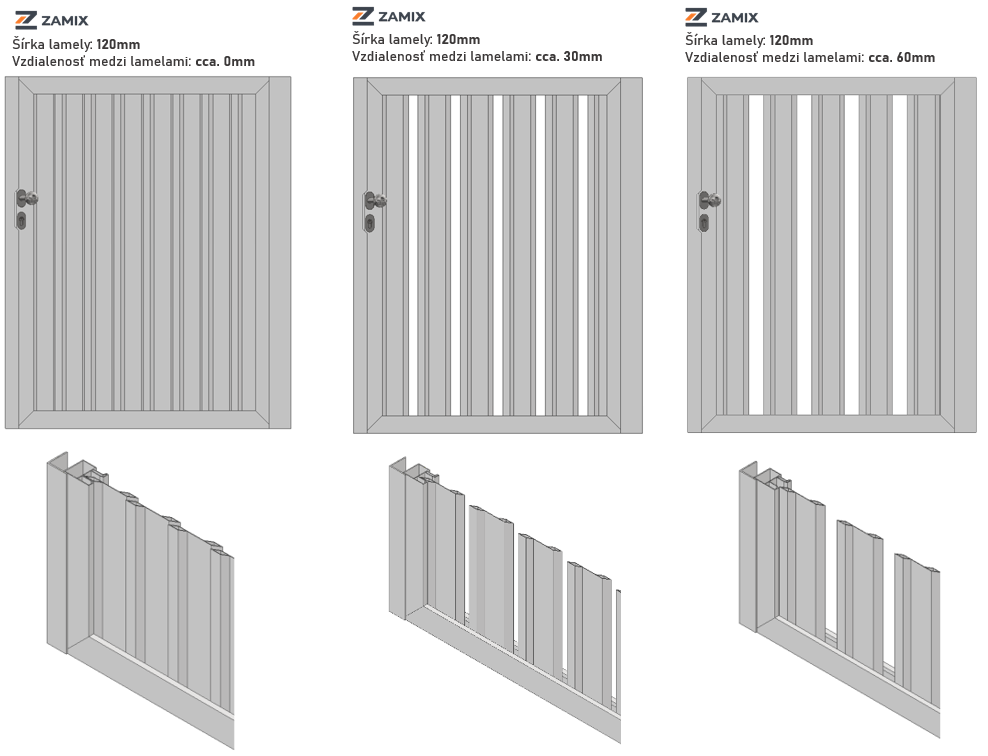 ZAMIX
Šírka lamely: 120mm
Vzdialenosť medzi lamelami: cca. 0mm

ZAMIX
Šírka lamely: 120mm
Vzdialenosť medzi lamelami: cca. 30mm

ZAMIX
Šírka lamely: 120mm
Vzdialenosť medzi lamelami: cca. 60mm