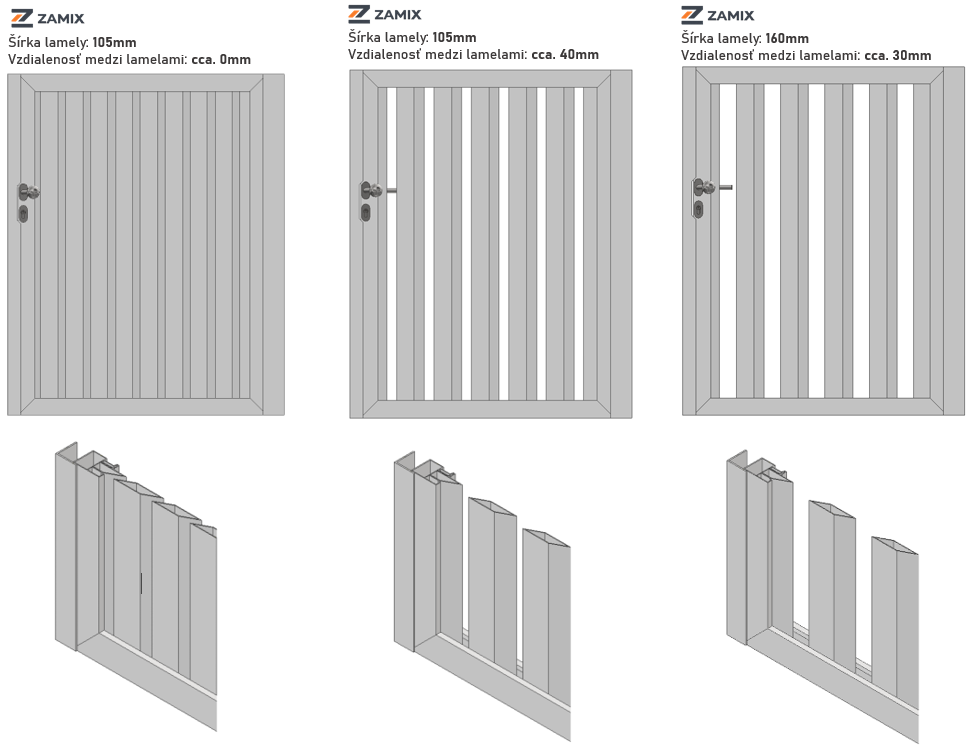 ZAMIX
Šírka lamely: 105mm
Vzdialenosť medzi lamelami: cca. 0mm

ZAMIX
Šírka lamely: 105mm
Vzdialenosť medzi lamelami: cca. 40mm

ZAMIX
Šírka lamely: 160mm
Vzdialenosť medzi lamelami: cca. 30mm