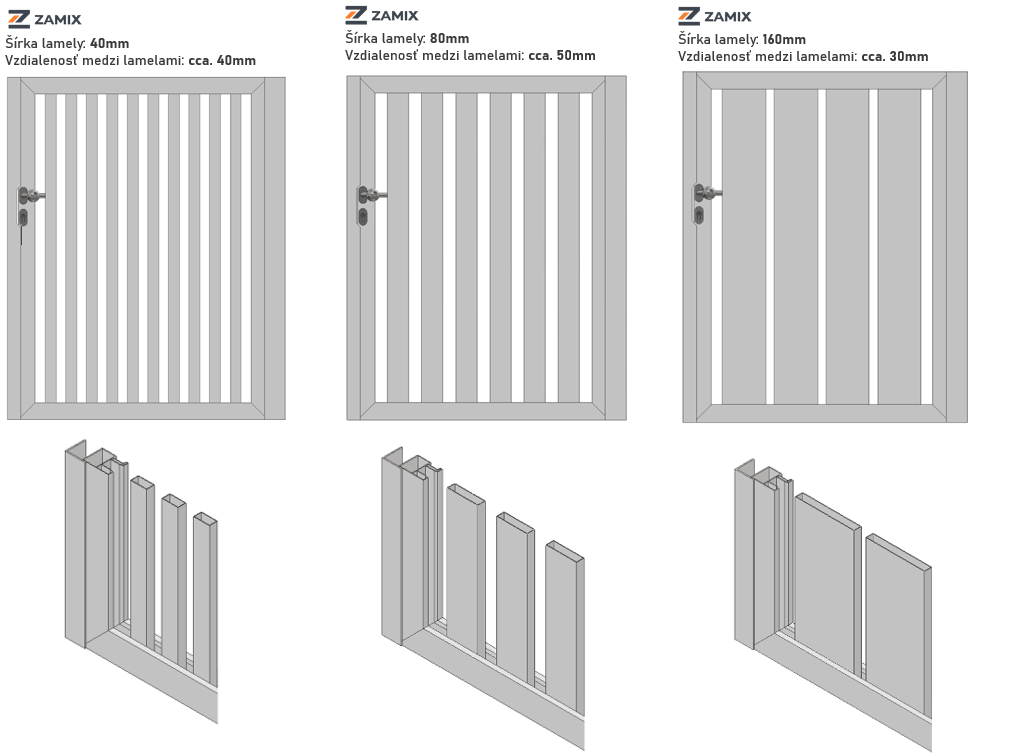 ZAMIX
Šírka lamely: 40mm
Vzdialenosť medzi lamelami: cca. 40mm

ZAMIX
Šírka lamely: 80mm
Vzdialenosť medzi lamelami: cca. 50mm

ZAMIX
Šírka lamely: 160mm
Vzdialenosť medzi lamelami: cca. 30mm