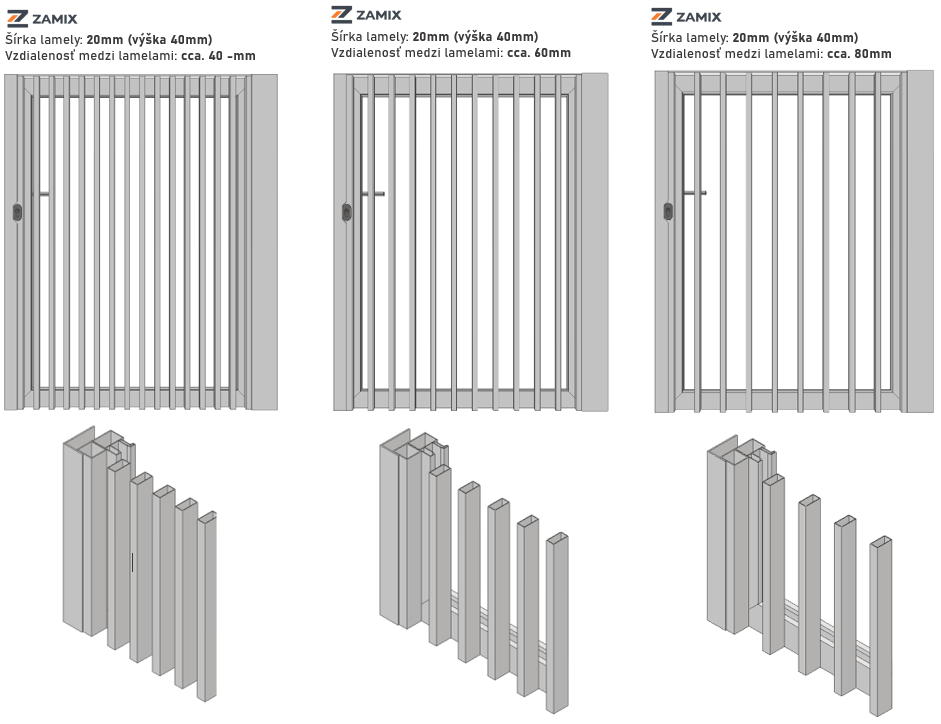 ZAMIX
Šírka lamely: 20mm (výška 40mm)
Vzdialenosť medzi lamelami: cca. 40 -mm

ZAMIX
Šírka lamely: 20mm (výška 40mm)
Vzdialenosť medzi lamelami: cca. 60mm

ZAMIX
Šírka lamely: 20mm (výška 40mm)
Vzdialenosť medzi lamelami: cca. 80mm