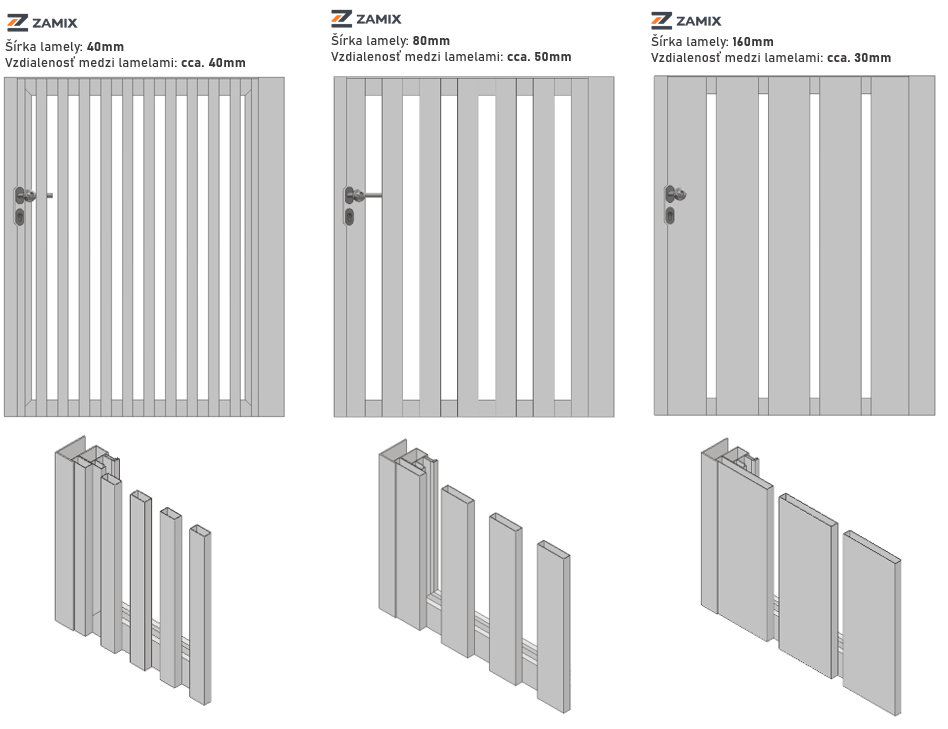 ZAMIX
Šírka lamely: 40mm
Vzdialenosť medzi lamelami: cca. 40mm

ZAMIX
Šírka lamely: 80mm
Vzdialenosť medzi lamelami: cca. 50mm

ZAMIX
Šírka lamely: 160mm
Vzdialenosť medzi lamelami: cca. 30mm